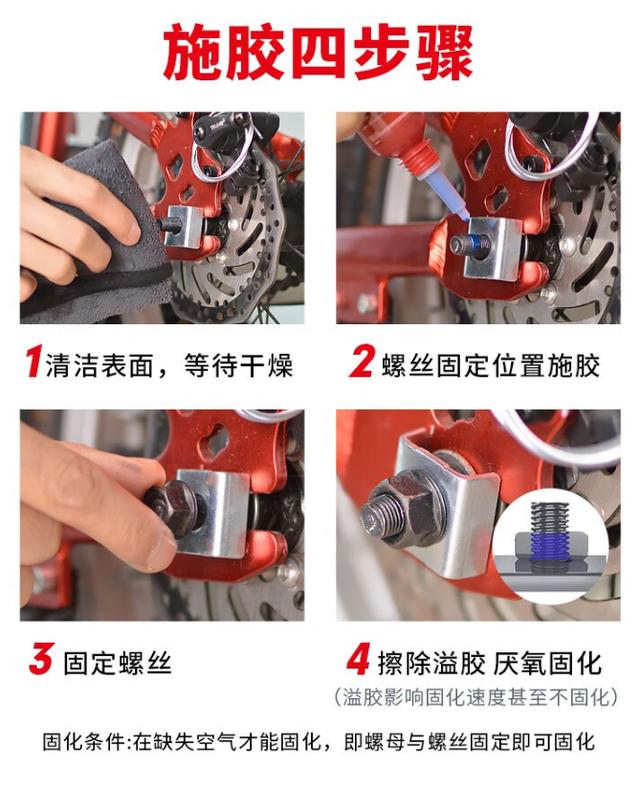 施胶四步骤

1 清洁表面，等待干燥

2 螺丝固定位置施胶

3 固定螺丝

4 擦除溢胶 厌氧固化
（溢胶影响固化速度甚至不固化）

固化条件:在缺失空气才能固化，即螺母与螺丝固定即可固化