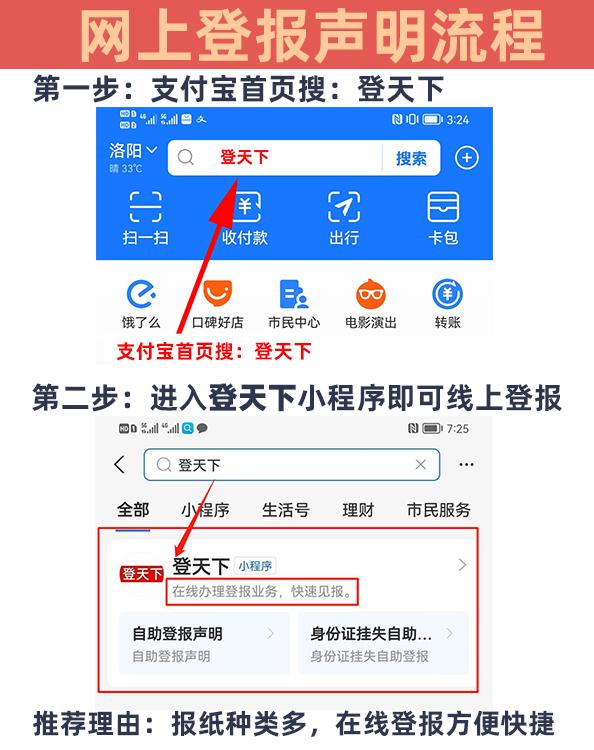 网上登报声明流程

第一步：支付宝首页搜：登天下

3:24

洛阳
晴 33℃

登天下

搜索

扫一扫

收付款

出行

卡包

饿了么

口碑好店

市民中心

电影演出

转账

支付宝首页搜：登天下

第二步：进入登天下小程序即可线上登报

7:25

登天下

全部

小程序

生活号

理财

市民服务

登天下

登天下

小程序

在线办理登报业务，快速见报。

自助登报声明

自助登报声明

身份证挂失自助…

身份证挂失自助登报

推荐理由：报纸种类多，在线登报方便快捷