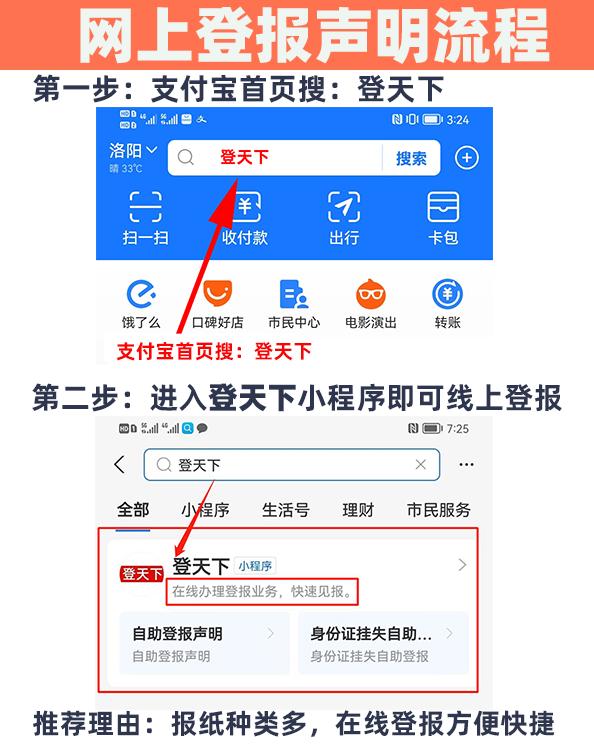 网上登报声明流程

第一步：支付宝首页搜：登天下

3:24

洛阳
晴 33℃

登天下

搜索

扫一扫

收付款

出行

卡包

饿了么

口碑好店

市民中心

电影演出

转账

支付宝首页搜：登天下

第二步：进入登天下小程序即可线上登报

7:25

登天下

全部

小程序

生活号

理财

市民服务

登天下

登天下

小程序

在线办理登报业务，快速见报。

自助登报声明

自助登报声明

身份证挂失自助...

身份证挂失自助登报

推荐理由：报纸种类多，在线登报方便快捷